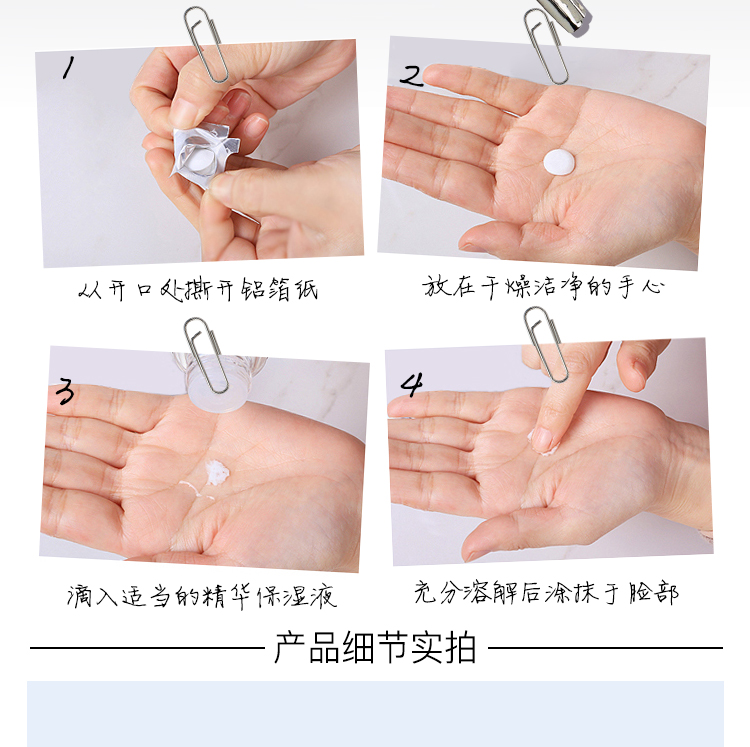 1
从开口处撕开铝箔纸

2
放在干燥洁净的手心

3
滴入适当的精华保湿液

4
充分溶解后涂抹于脸部

产品细节实拍